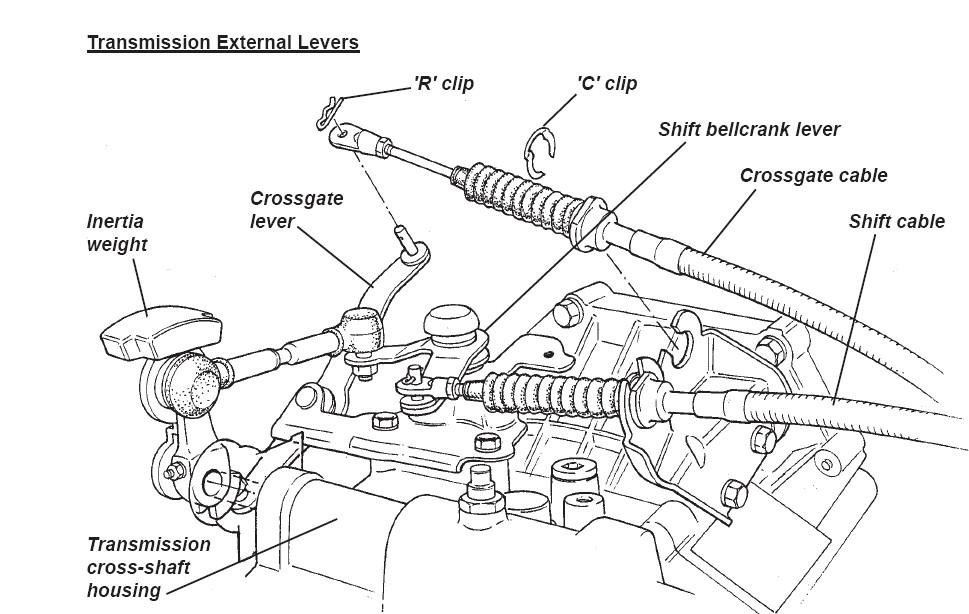 Transmission External Levers

'R' clip

'C' clip

Shift bellcrank lever

Crossgate cable

Shift cable

Crossgate lever

Inertia weight

Transmission cross-shaft housing